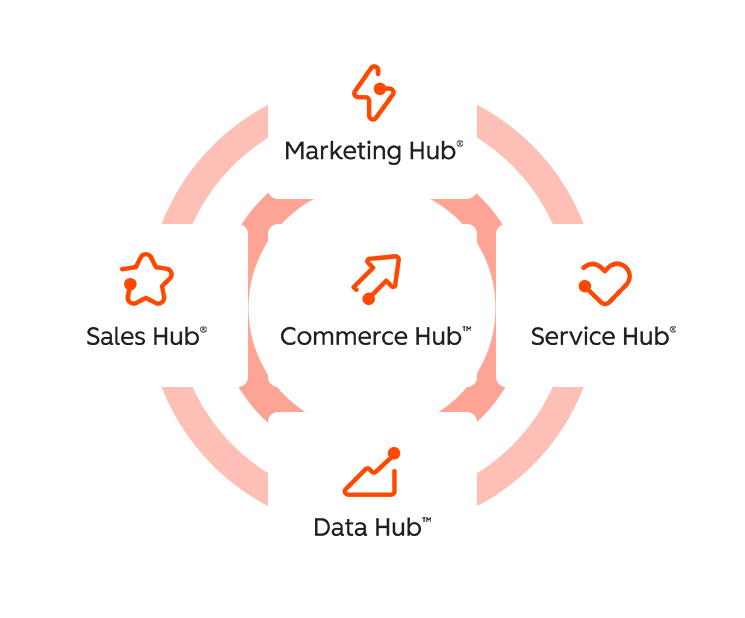 Marketing Hub®

Sales Hub®

Commerce Hub™

Service Hub®

Data Hub™